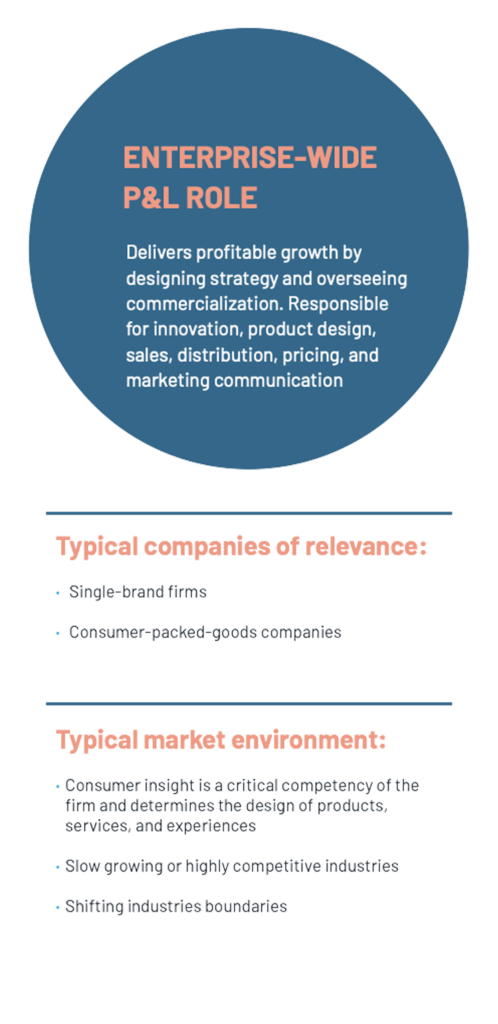 ENTERPRISE-WIDE
P&L ROLE

Delivers profitable growth by designing strategy and overseeing commercialization. Responsible for innovation, product design, sales, distribution, pricing, and marketing communication

Typical companies of relevance:

• Single-brand firms

• Consumer-packed-goods companies

Typical market environment:

• Consumer insight is a critical competency of the firm and determines the design of products, services, and experiences

• Slow growing or highly competitive industries

• Shifting industries boundaries