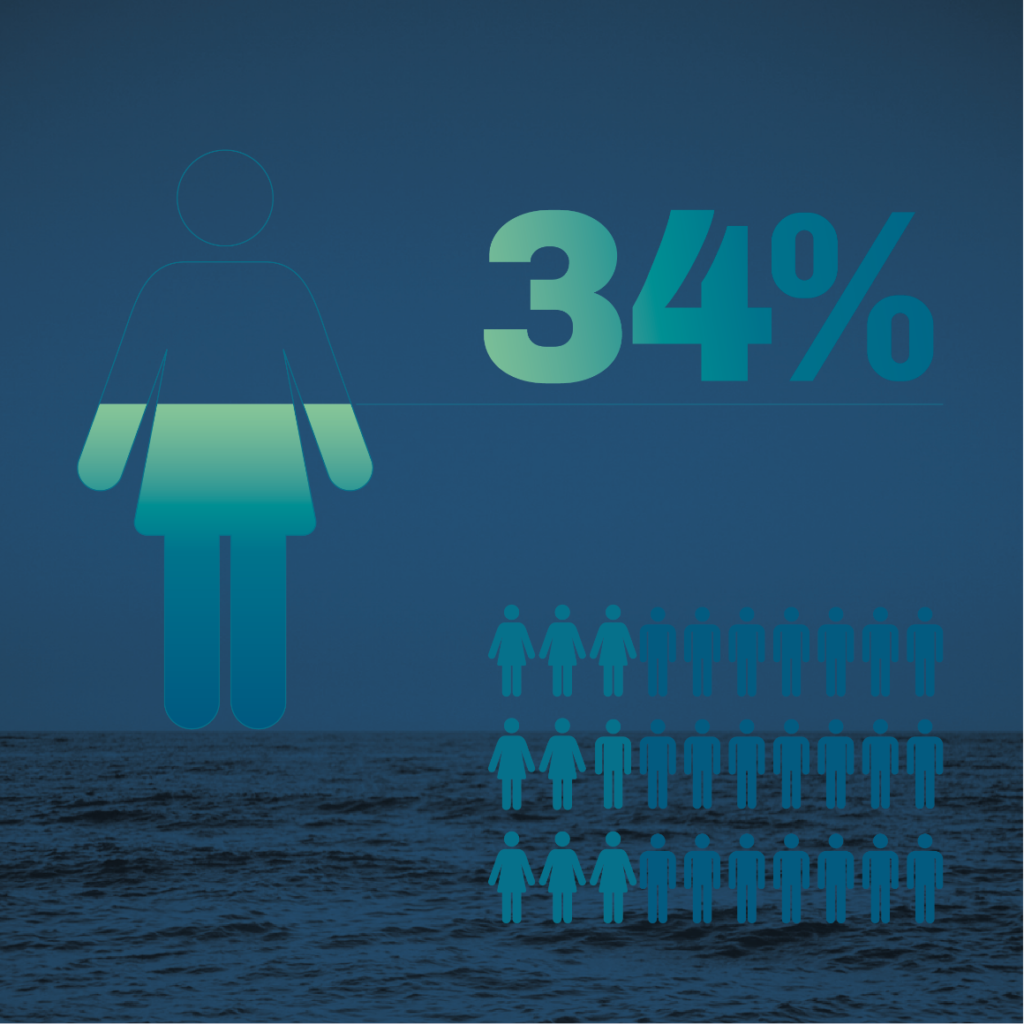 34%